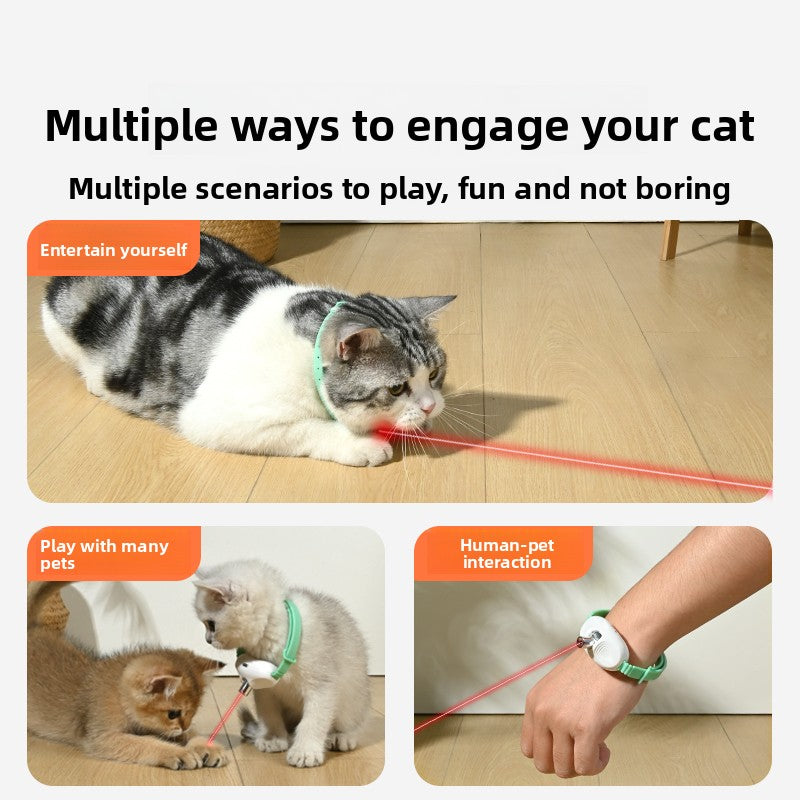 Multiple ways to engage your cat

Multiple scenarios to play, fun and not boring

Entertain yourself

Play with many pets

Human-pet interaction