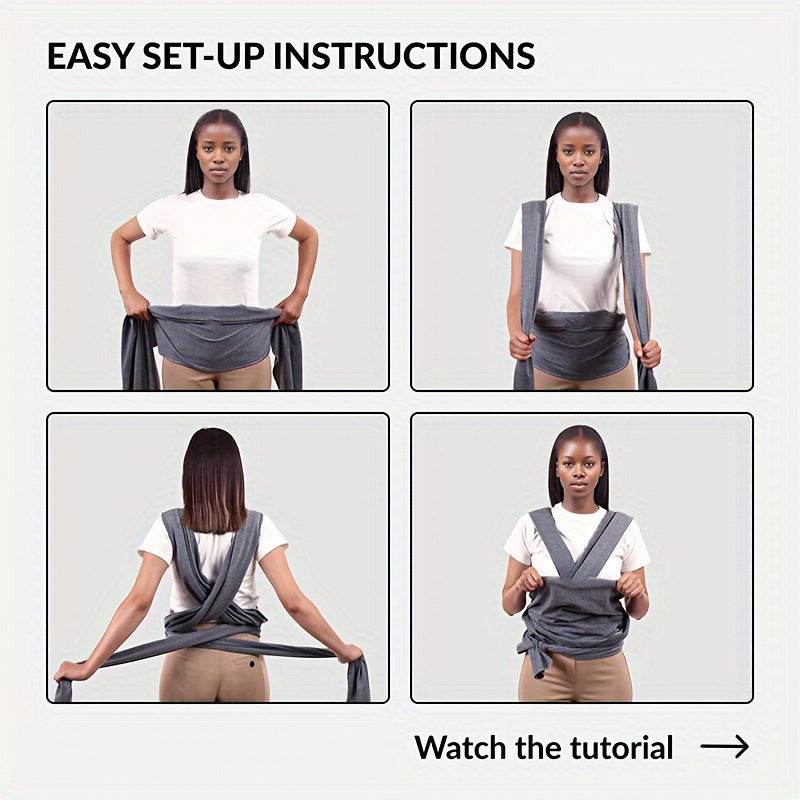 EASY SET-UP INSTRUCTIONS

Watch the tutorial →