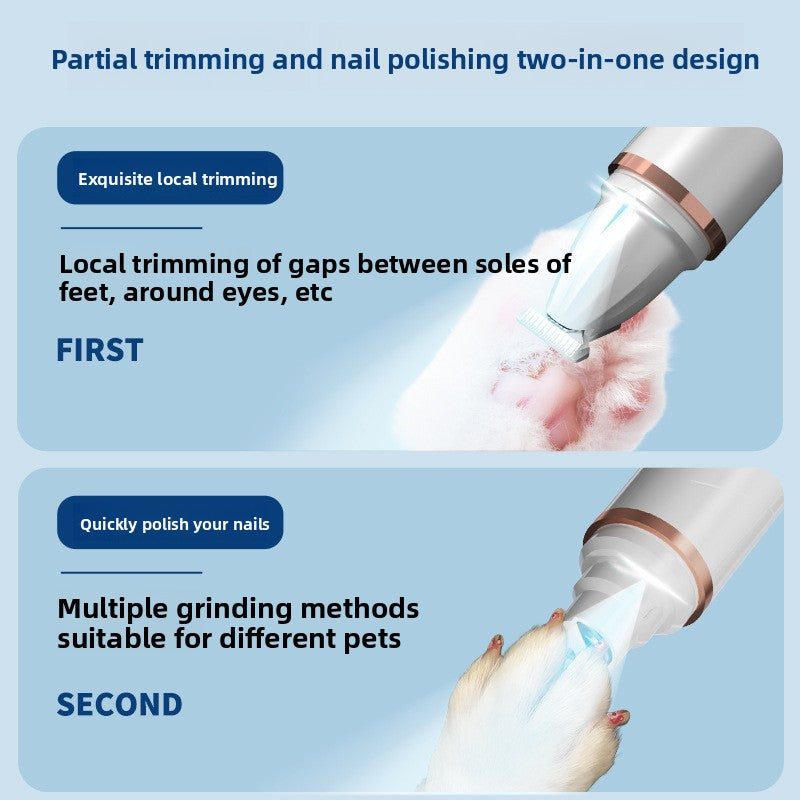 Partial trimming and nail polishing two-in-one design

Exquisite local trimming

Local trimming of gaps between soles of feet, around eyes, etc

FIRST

Quickly polish your nails

Multiple grinding methods suitable for different pets

SECOND