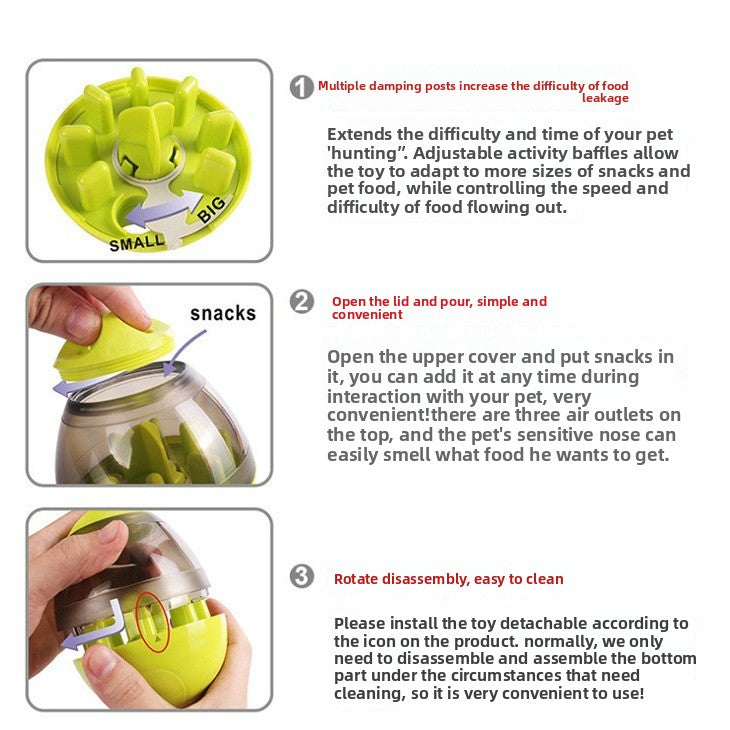 SMALL

BIG

1 Multiple damping posts increase the difficulty of food leakage

Extends the difficulty and time of your pet 'hunting". Adjustable activity baffles allow the toy to adapt to more sizes of snacks and pet food, while controlling the speed and difficulty of food flowing out.

snacks

2 Open the lid and pour, simple and convenient

Open the upper cover and put snacks in it, you can add it at any time during interaction with your pet, very convenient!there are three air outlets on the top, and the pet's sensitive nose can easily smell what food he wants to get.

3 Rotate disassembly, easy to clean

Please install the toy detachable according to the icon on the product. normally, we only need to disassemble and assemble the bottom part under the circumstances that need cleaning, so it is very convenient to use!