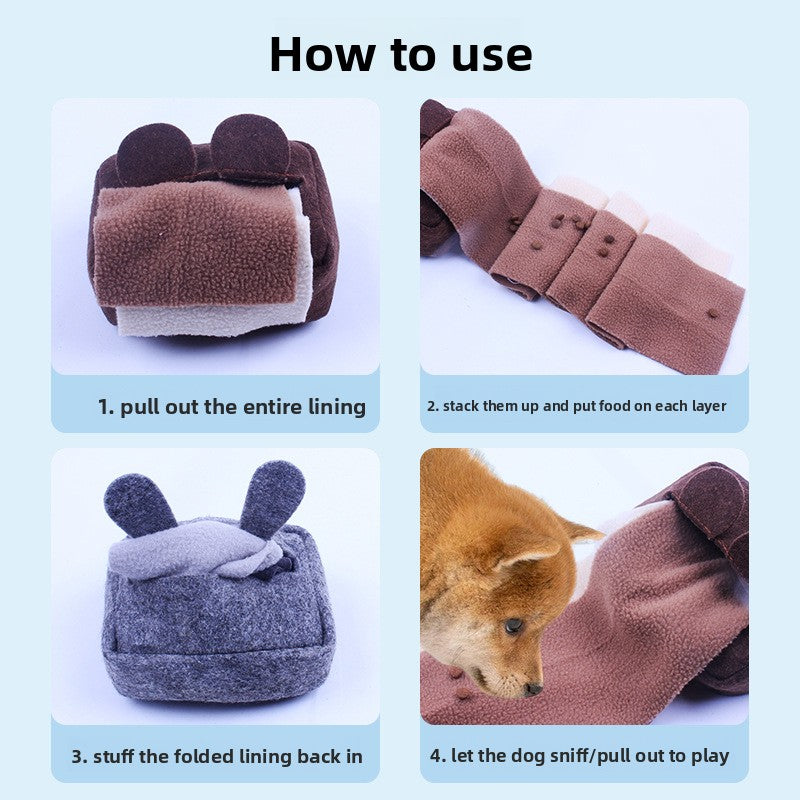 How to use

1. pull out the entire lining

2. stack them up and put food on each layer

3. stuff the folded lining back in

4. let the dog sniff/pull out to play