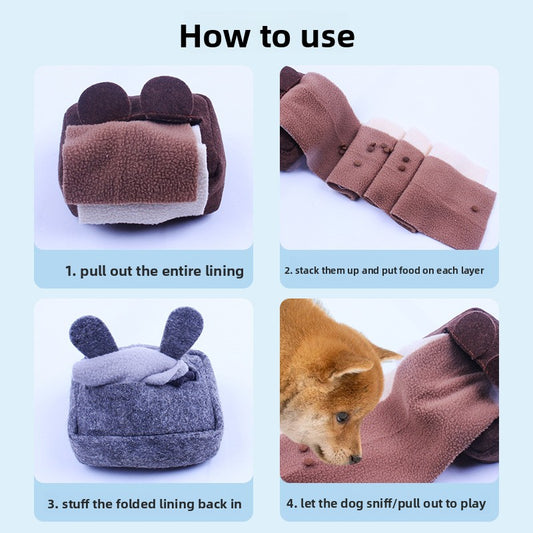 How to use

1. pull out the entire lining

2. stack them up and put food on each layer

3. stuff the folded lining back in

4. let the dog sniff/pull out to play